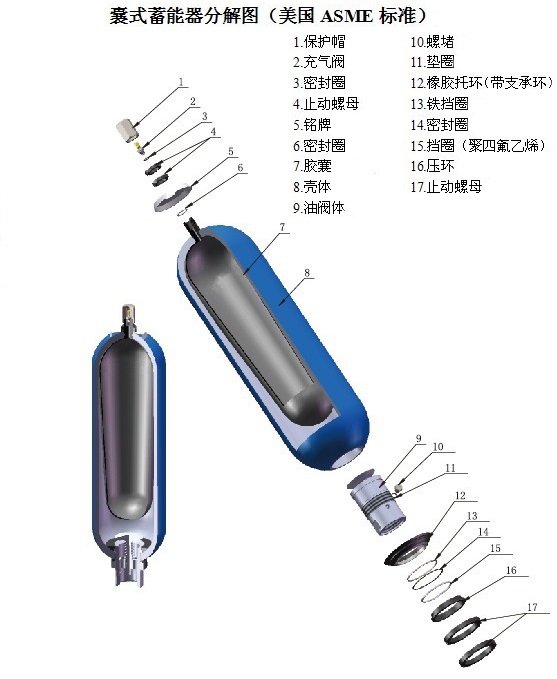 囊式蓄能器分解图（美国 ASME 标准）

1.保护帽
2.充气阀
3.密封圈
4.止动螺母
5.铭牌
6.密封圈
7.胶囊
8.壳体
9.油阀体

10.螺堵
11.垫圈
12.橡胶托环（带支承环）
13.铁挡圈
14.密封圈
15.挡圈（聚四氟乙烯）
16.压环
17.止动螺母

1
2
3
4
5
6
7
8
9
10
11
12
13
14
15
16
17