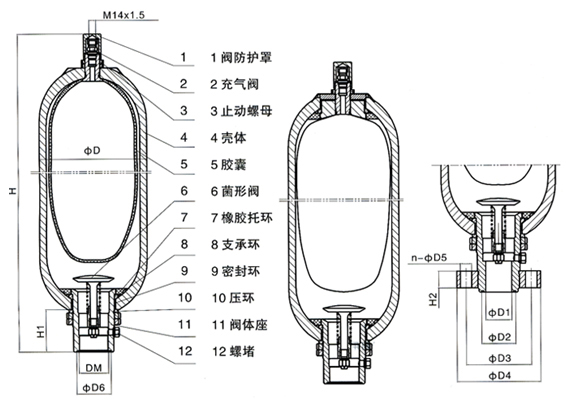 M14x1.5

H

ΦD

H1

DM

ΦD6

1
2
3
4
5
6
7
8
9
10
11
12

1 阀防护罩
2 充气阀
3 止动螺母
4 壳体
5 胶囊
6 菌形阀
7 橡胶托环
8 支承环
9 密封环
10 压环
11 阀体座
12 螺堵

n-ΦD5

H2

ΦD1

ΦD2

ΦD3

ΦD4