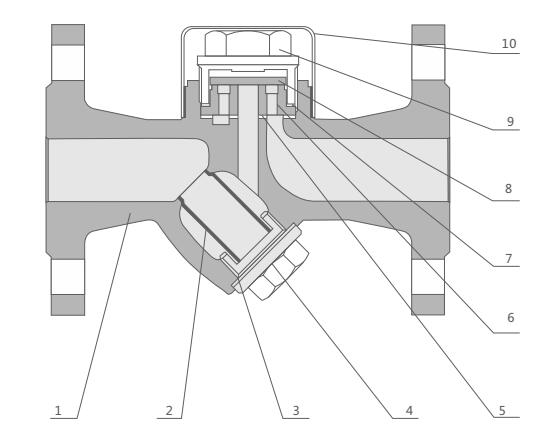 10
9
8
7
6
1
2
3
4
5